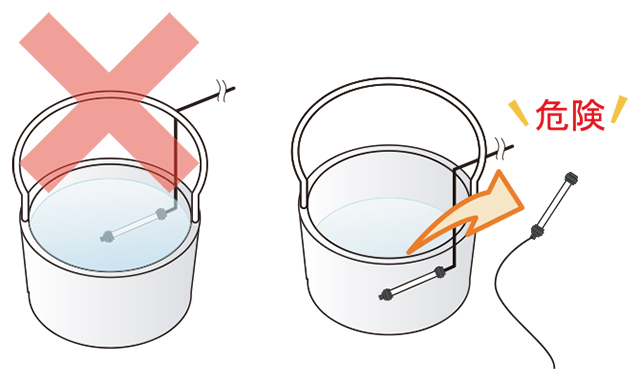 危険