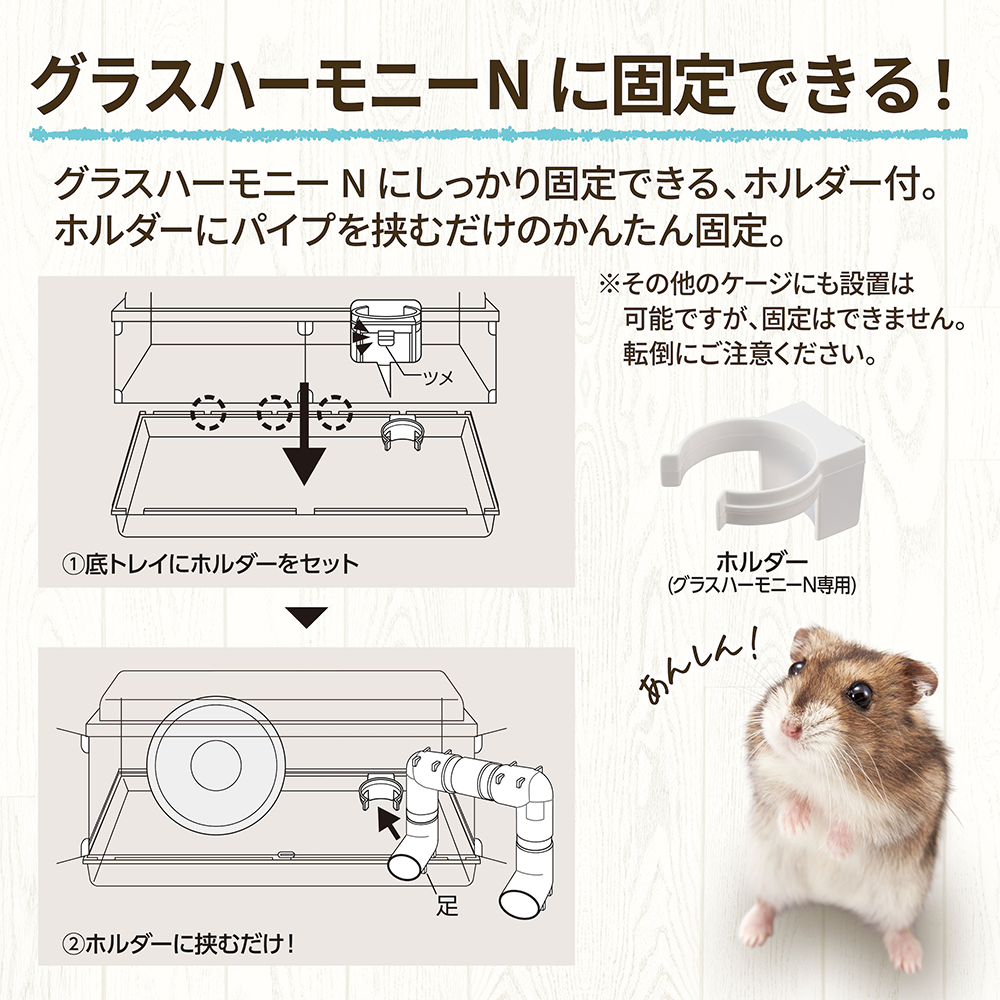 グラスハーモニーN に固定できる！

グラスハーモニー N にしっかり固定できる、ホルダー付。
ホルダーにパイプを挟むだけのかんたん固定。

※その他のケージにも設置は可能ですが、固定はできません。転倒にご注意ください。

ツメ

①底トレイにホルダーをセット

ホルダー
(グラスハーモニーN専用)

あんしん！

足

②ホルダーに挟むだけ！